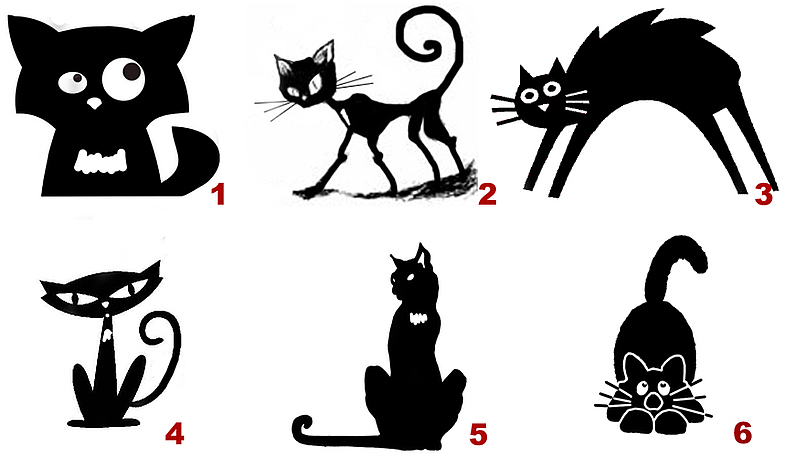 1
2
3
4
5
6